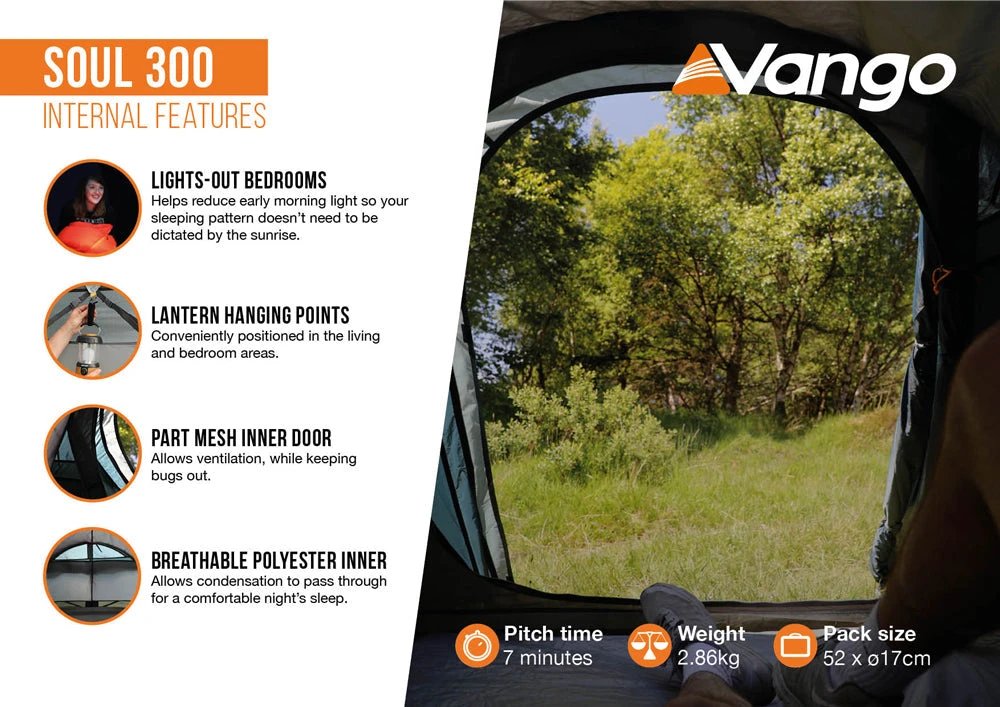 SOUL 300
INTERNAL FEATURES

LIGHTS-OUT BEDROOMS
Helps reduce early morning light so your sleeping pattern doesn't need to be dictated by the sunrise.

LANTERN HANGING POINTS
Conveniently positioned in the living and bedroom areas.

PART MESH INNER DOOR
Allows ventilation, while keeping bugs out.

BREATHABLE POLYESTER INNER
Allows condensation to pass through for a comfortable night's sleep.

Vango

Pitch time
7 minutes

Weight
2.86kg

Pack size
52 x ø17cm